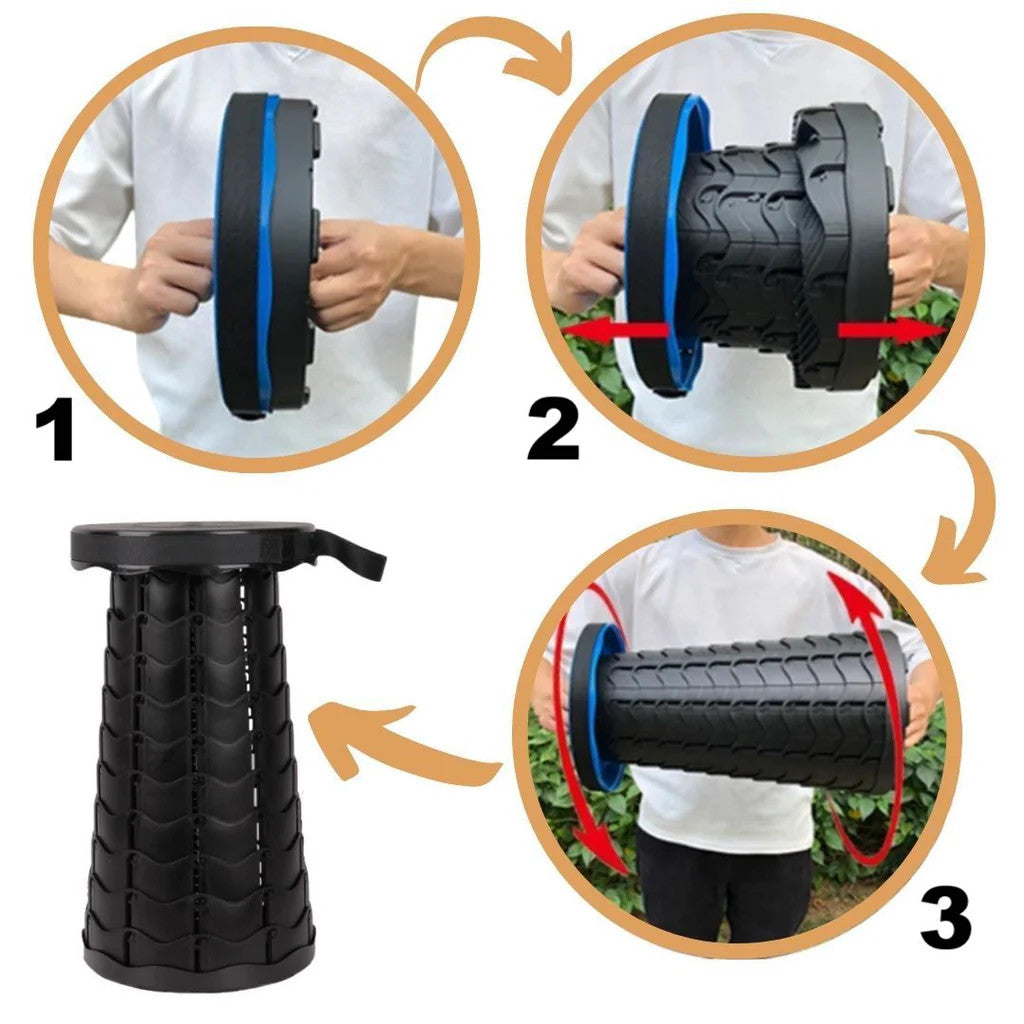 1

2

3