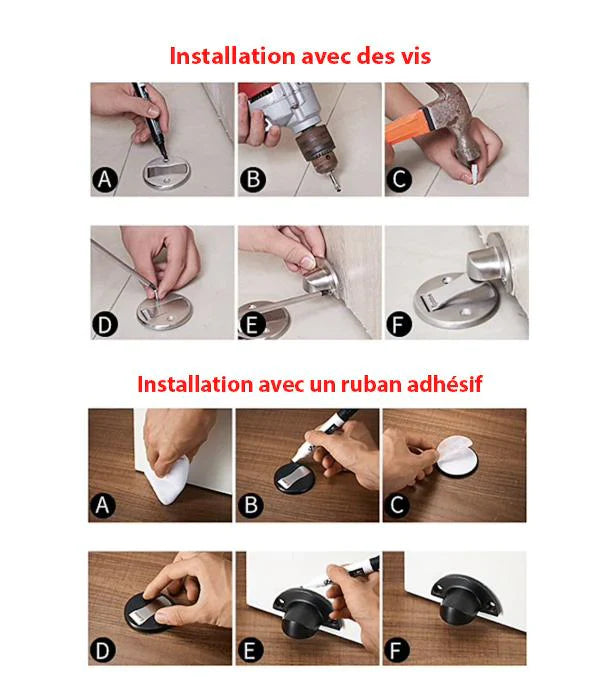 Installation avec des vis

A

B

C

D

E

F

Installation avec un ruban adhésif

A

B

C

D

E

F