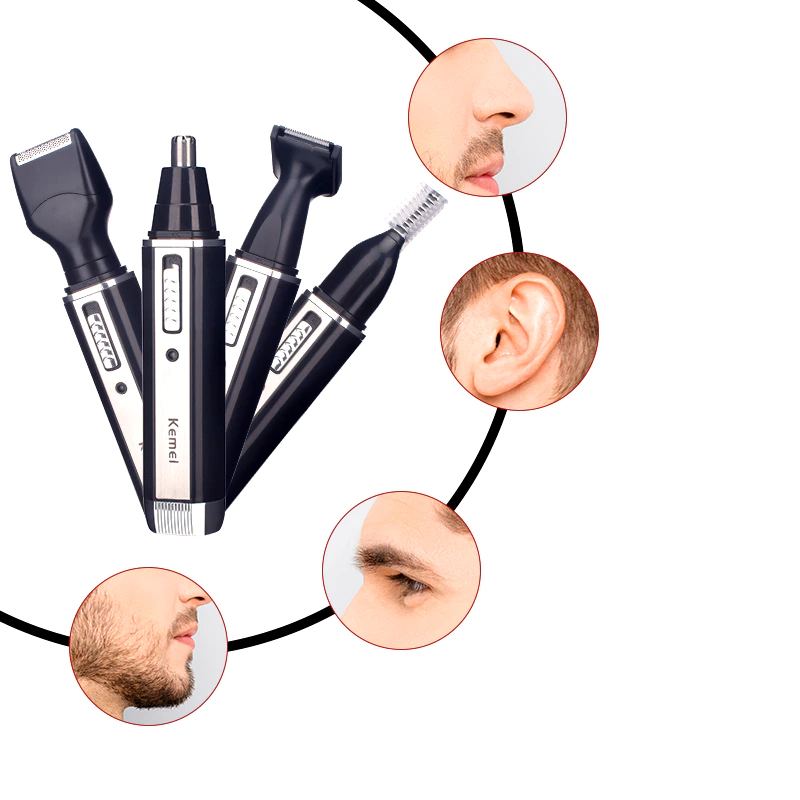 Kemei