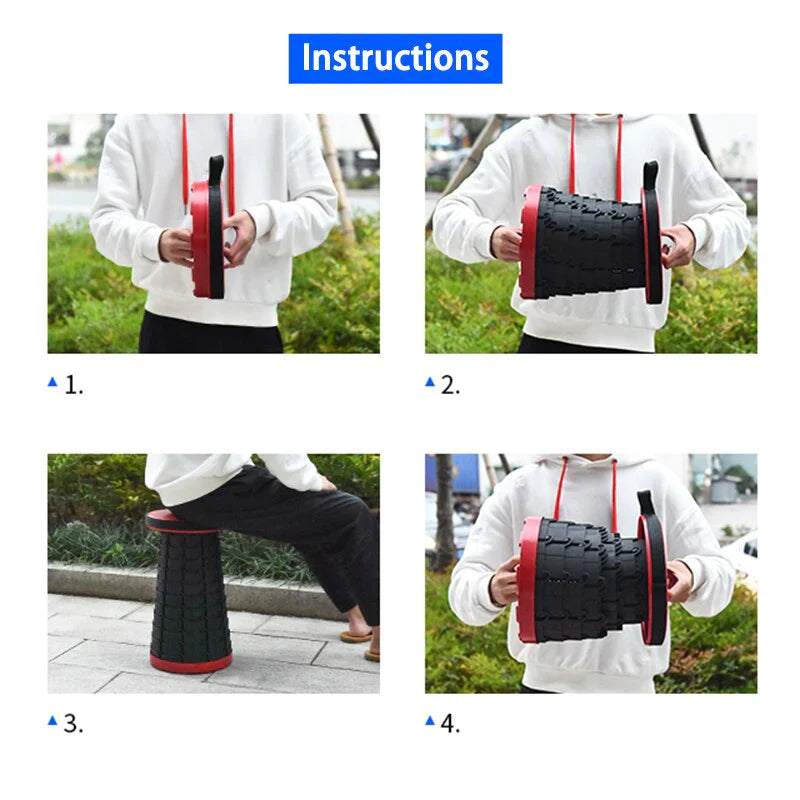 Instructions

▲ 1.

▲ 2.

▲ 3.

▲ 4.