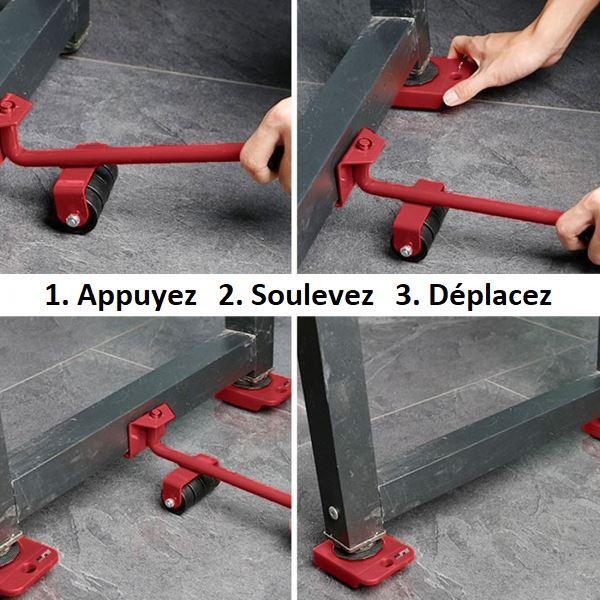 1. Appuyez 2. Soulevez 3. Déplacez