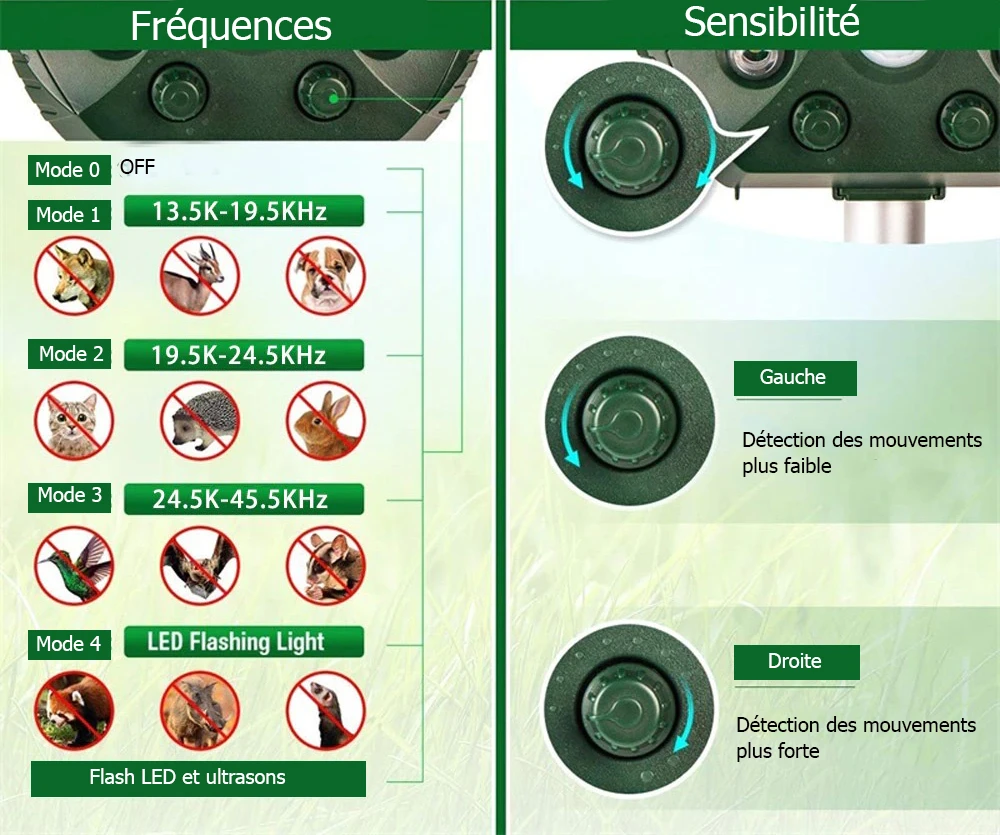 Fréquences

Mode 0 OFF

Mode 1 13.5K-19.5KHz

Mode 2 19.5K-24.5KHz

Mode 3 24.5K-45.5KHz

Mode 4 LED Flashing Light

Flash LED et ultrasons

Sensibilité

Gauche

Détection des mouvements plus faible

Droite

Détection des mouvements plus forte