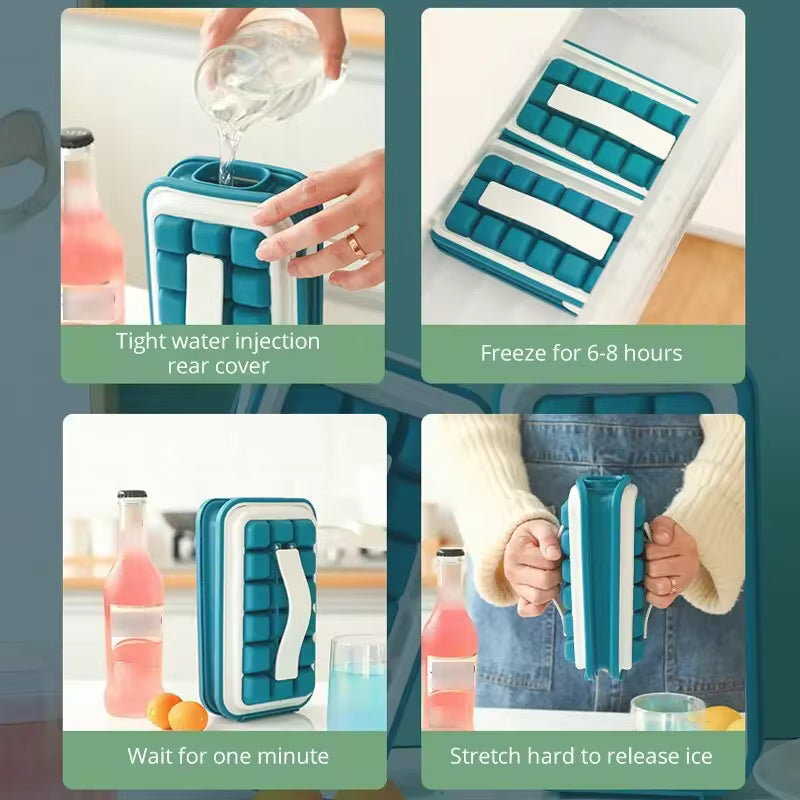 Tight water injection rear cover

Freeze for 6-8 hours

Wait for one minute

Stretch hard to release ice