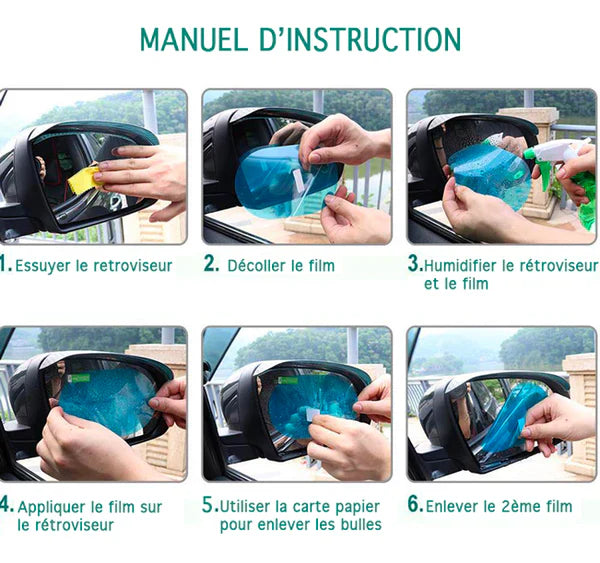 MANUEL D'INSTRUCTION

1. Essuyer le retroviseur

2. Décoller le film

3. Humidifier le rétroviseur et le film

4. Appliquer le film sur le rétroviseur

5. Utiliser la carte papier pour enlever les bulles

6. Enlever le 2ème film