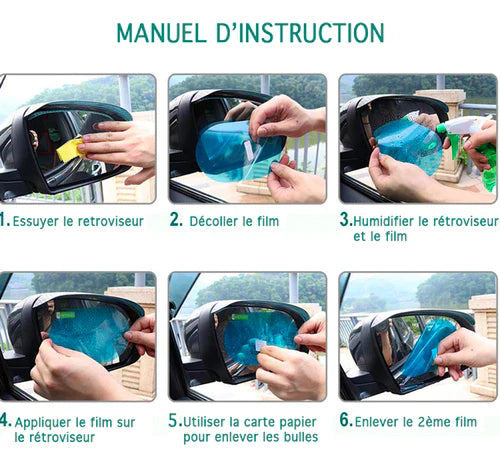 MANUEL D'INSTRUCTION

1. Essuyer le retroviseur

2. Décoller le film

3. Humidifier le rétroviseur et le film

4. Appliquer le film sur le rétroviseur

5. Utiliser la carte papier pour enlever les bulles

6. Enlever le 2ème film